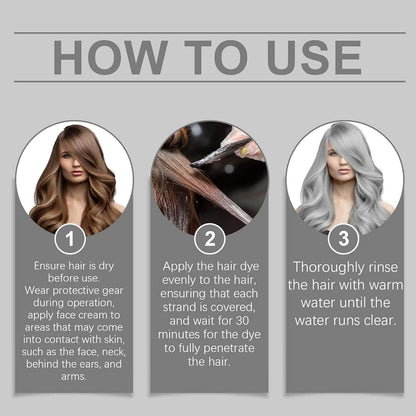 HOW TO USE

1

Ensure hair is dry before use.
Wear protective gear during operation, apply face cream to areas that may come into contact with skin, such as the face, neck, behind the ears, and arms.

2

Apply the hair dye evenly to the hair, ensuring that each strand is covered, and wait for 30 minutes for the dye to fully penetrate the hair.

3

Thoroughly rinse the hair with warm water until the water runs clear.